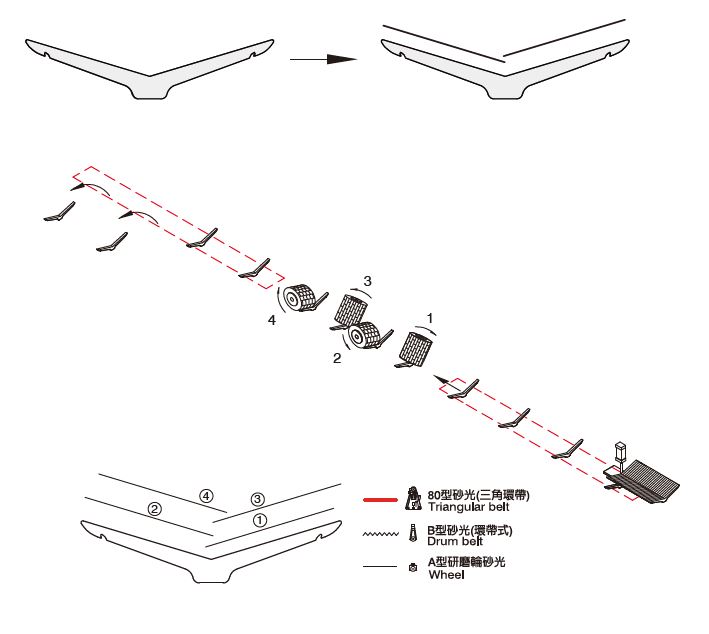 3

4

1

2

④

③

②

①

80型砂光(三角環帶)
Triangular belt

B型砂光(環帶式)
Drum belt

A型研磨輪砂光
Wheel