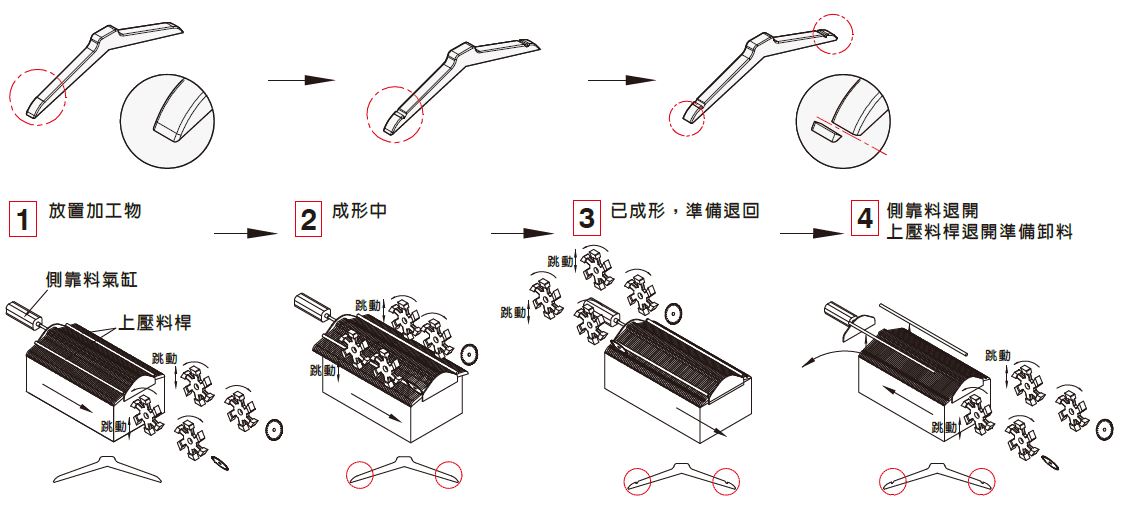 1 放置加工物

2 成形中

3 已成形，準備退回

4 側靠料退開
上壓料桿退開準備卸料

側靠料氣缸
上壓料桿
跳動
跳動

跳動
跳動

跳動
跳動

跳動
跳動