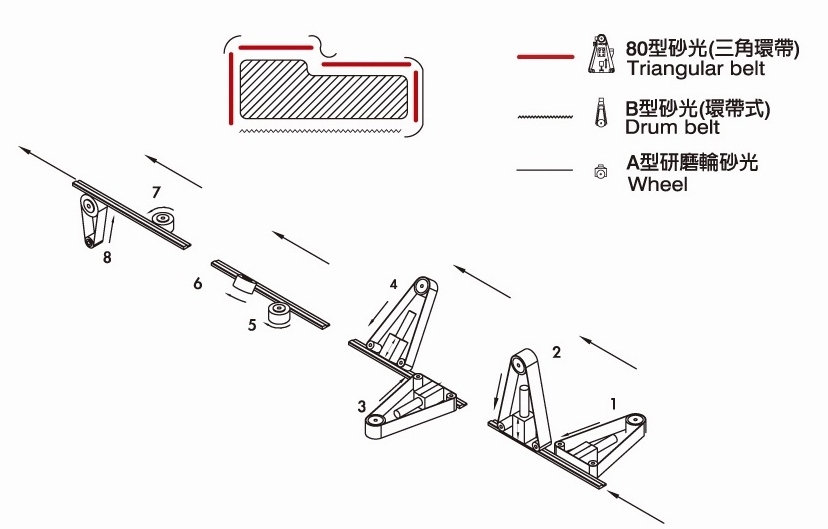 80型砂光(三角環帶)
Triangular belt

B型砂光(環帶式)
Drum belt

A型研磨輪砂光
Wheel

7
8
6
5
4
3
2
1